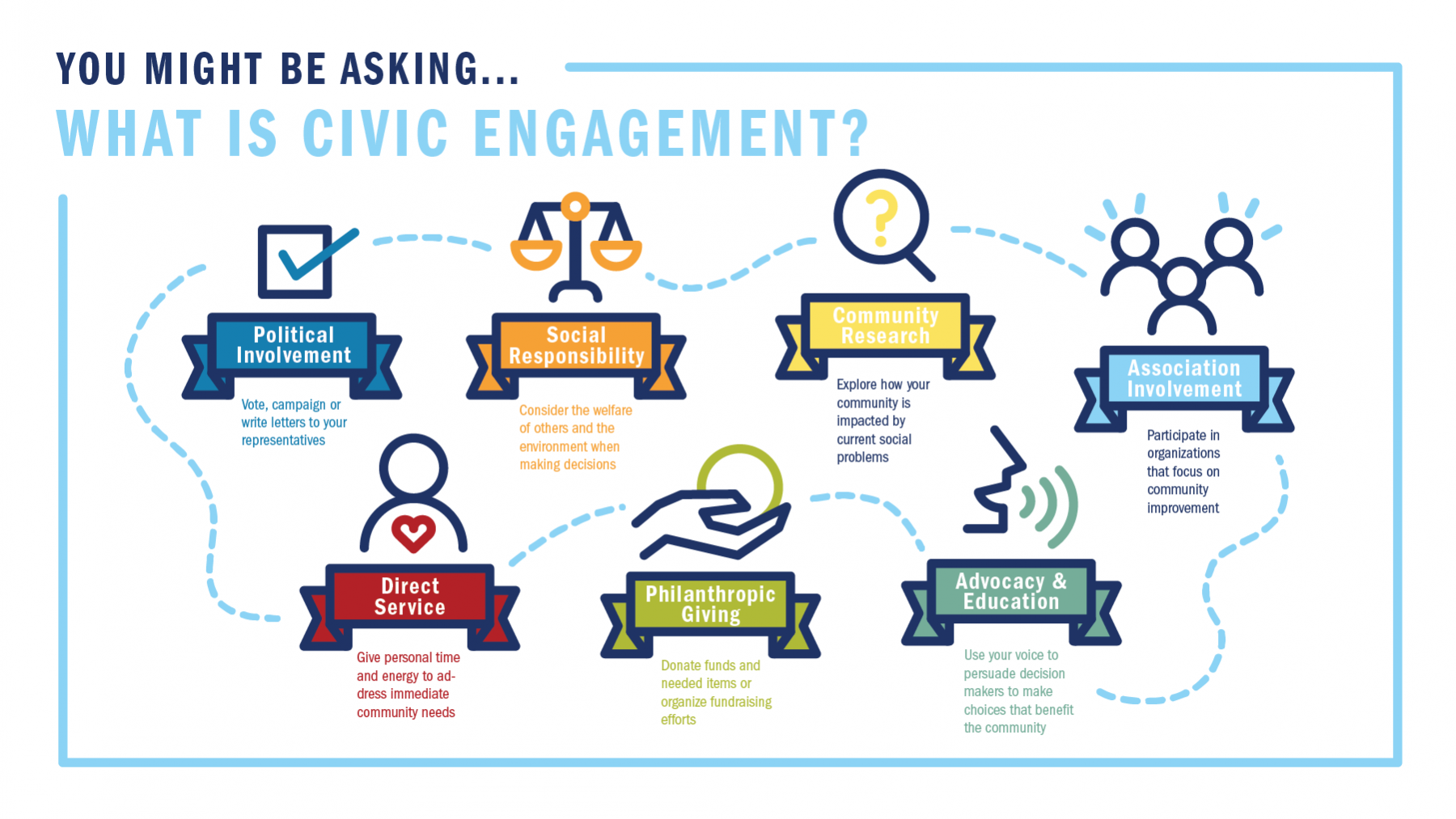 YOU MIGHT BE ASKING...
WHAT IS CIVIC ENGAGEMENT?

Political Involvement
Vote, campaign or write letters to your representatives

Social Responsibility
Consider the welfare of others and the environment when making decisions

Community Research
Explore how your community is impacted by current social problems

Association Involvement
Participate in organizations that focus on community improvement

Direct Service
Give personal time and energy to address immediate community needs

Philanthropic Giving
Donate funds and needed items or organize fundraising efforts

Advocacy & Education
Use your voice to persuade decision makers to make choices that benefit the community